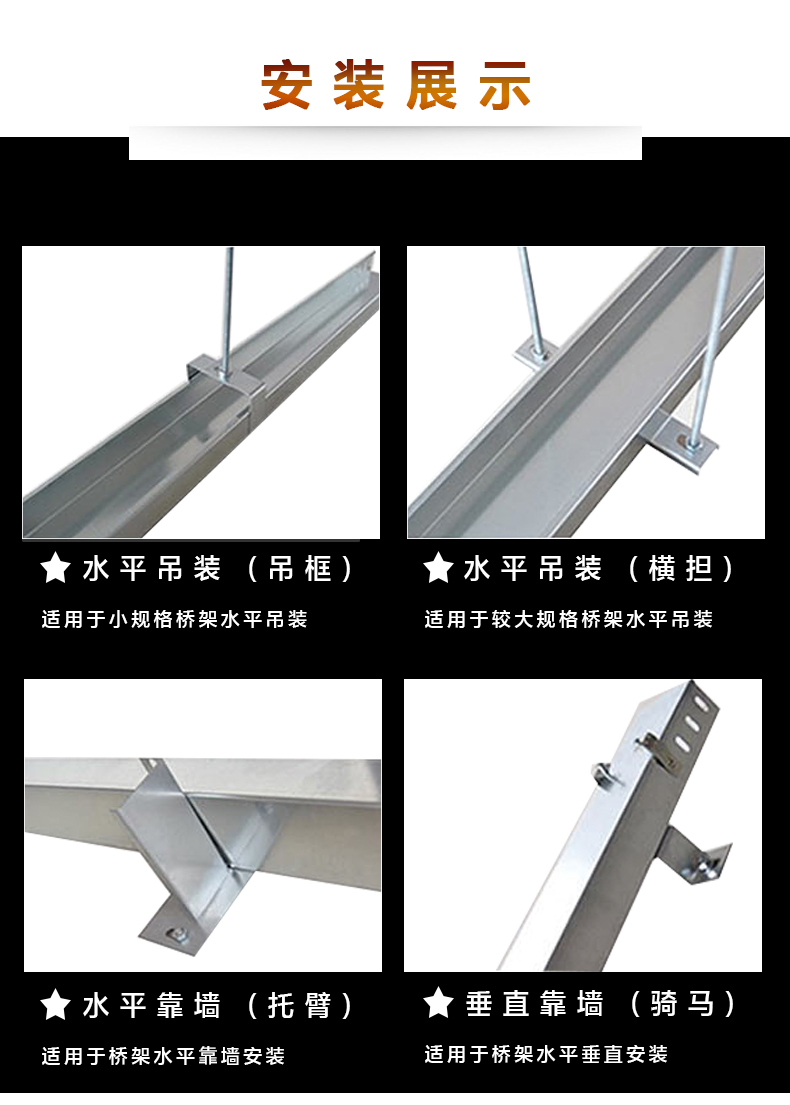 安装展示

★ 水平吊装（吊框）

适用于小规格桥架水平吊装

★ 水平吊装（横担）

适用于较大规格桥架水平吊装

★ 水平靠墙（托臂）

适用于桥架水平靠墙安装

★ 垂直靠墙（骑马）

适用于桥架水平垂直安装